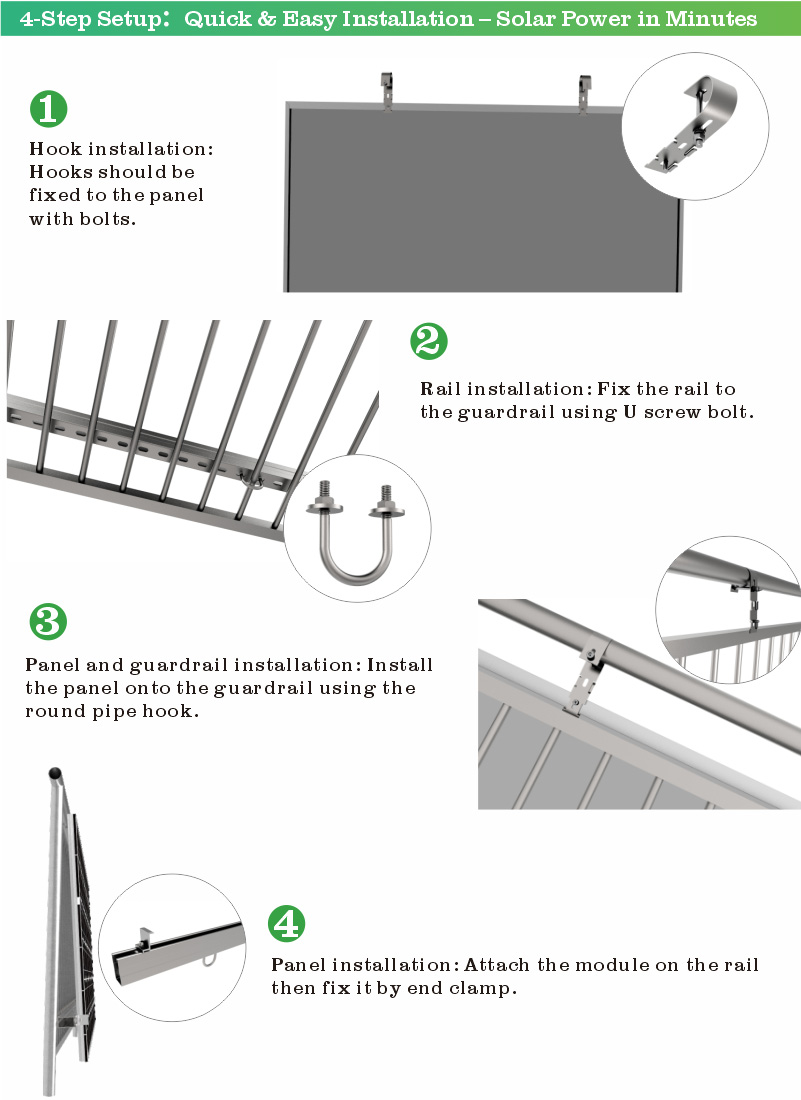 4-Step Setup: Quick & Easy Installation – Solar Power in Minutes

1

Hook installation: Hooks should be fixed to the panel with bolts.

2

Rail installation: Fix the rail to the guardrail using U screw bolt.

3

Panel and guardrail installation: Install the panel onto the guardrail using the round pipe hook.

4

Panel installation: Attach the module on the rail then fix it by end clamp.